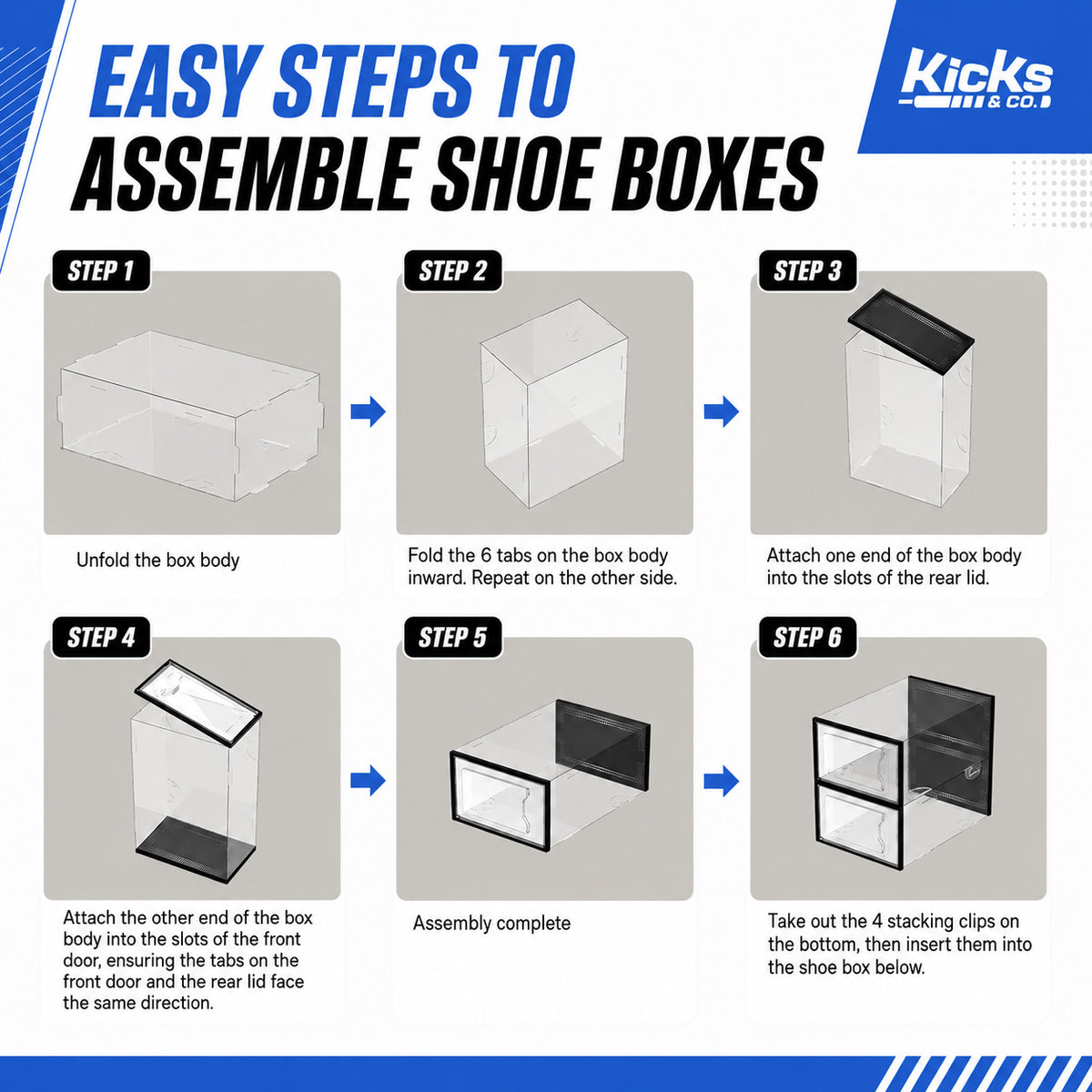 EASY STEPS TO
ASSEMBLE SHOE BOXES

KicKs & CO.

STEP 1

Unfold the box body

STEP 2

Fold the 6 tabs on the box body inward. Repeat on the other side.

STEP 3

Attach one end of the box body into the slots of the rear lid.

STEP 4

Attach the other end of the box body into the slots of the front door, ensuring the tabs on the front door and the rear lid face the same direction.

STEP 5

Assembly complete

STEP 6

Take out the 4 stacking clips on the bottom, then insert them into the shoe box below.